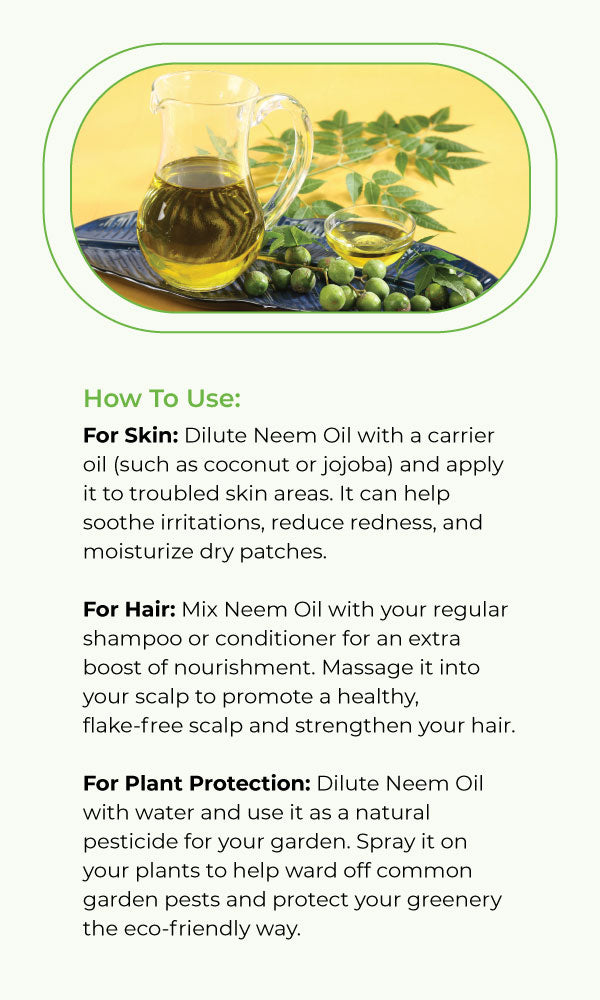 How To Use:

For Skin: Dilute Neem Oil with a carrier oil (such as coconut or jojoba) and apply it to troubled skin areas. It can help soothe irritations, reduce redness, and moisturize dry patches.

For Hair: Mix Neem Oil with your regular shampoo or conditioner for an extra boost of nourishment. Massage it into your scalp to promote a healthy, flake-free scalp and strengthen your hair.

For Plant Protection: Dilute Neem Oil with water and use it as a natural pesticide for your garden. Spray it on your plants to help ward off common garden pests and protect your greenery the eco-friendly way.